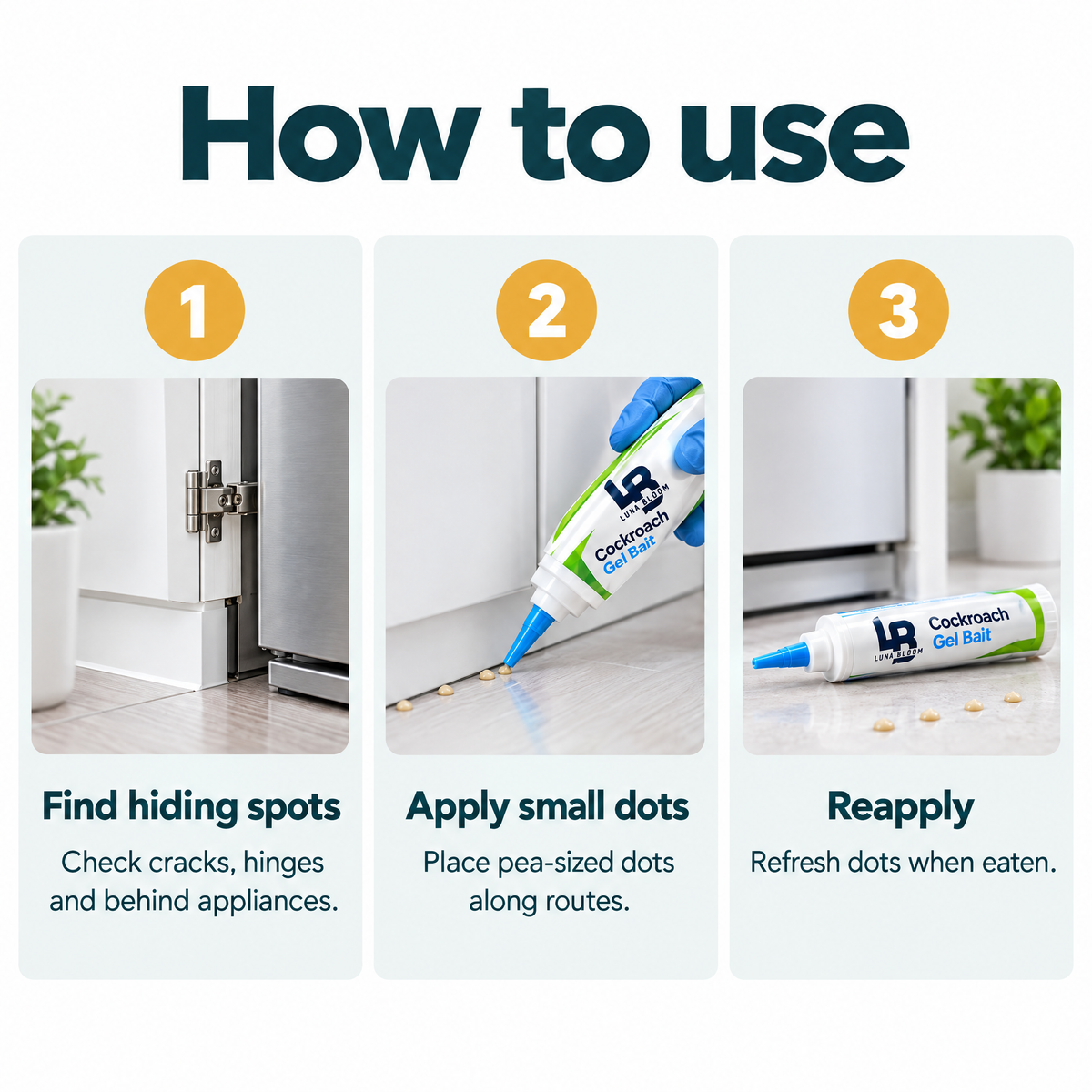 How to use

1

Find hiding spots

Check cracks, hinges and behind appliances.

2

LB
LUNA BLOOM
Cockroach
Gel Bait

Apply small dots

Place pea-sized dots along routes.

3

LB
LUNA BLOOM
Cockroach
Gel Bait

Reapply

Refresh dots when eaten.