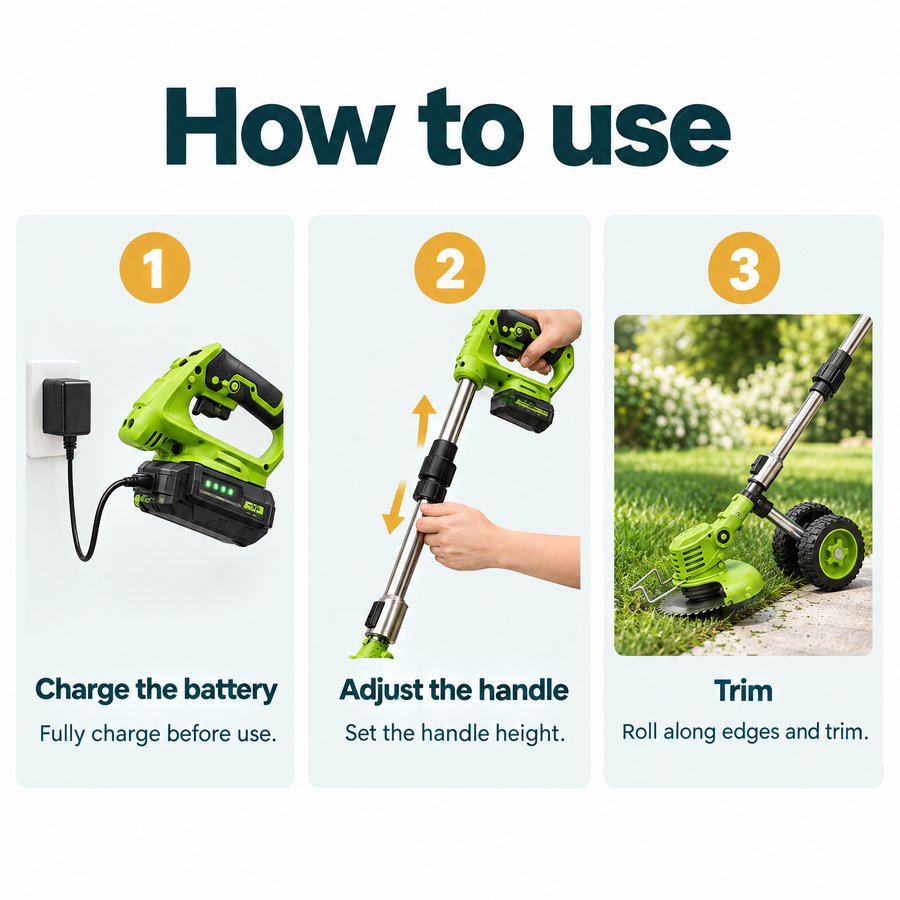 How to use

1

Charge the battery

Fully charge before use.

2

Adjust the handle

Set the handle height.

3

Trim

Roll along edges and trim.