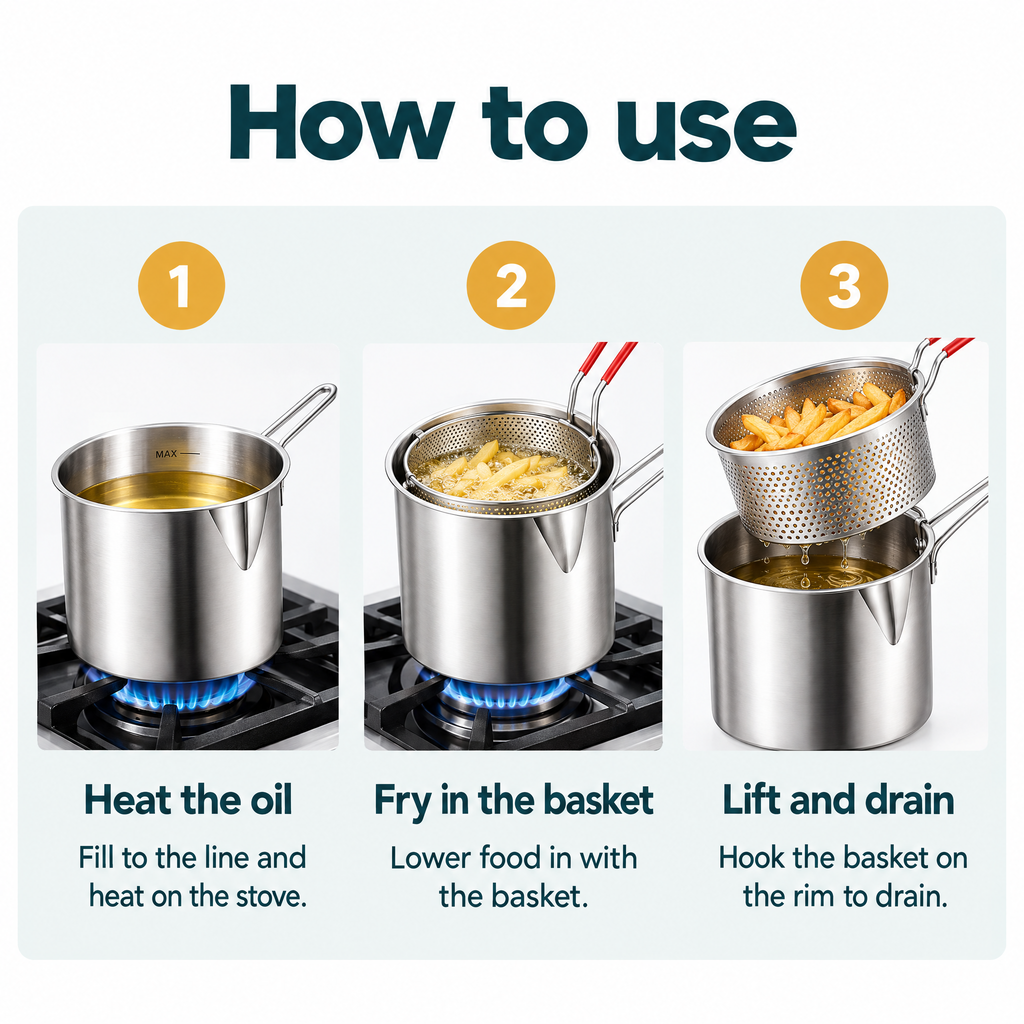 How to use

1

MAX

Heat the oil

Fill to the line and heat on the stove.

2

Fry in the basket

Lower food in with the basket.

3

Lift and drain

Hook the basket on the rim to drain.