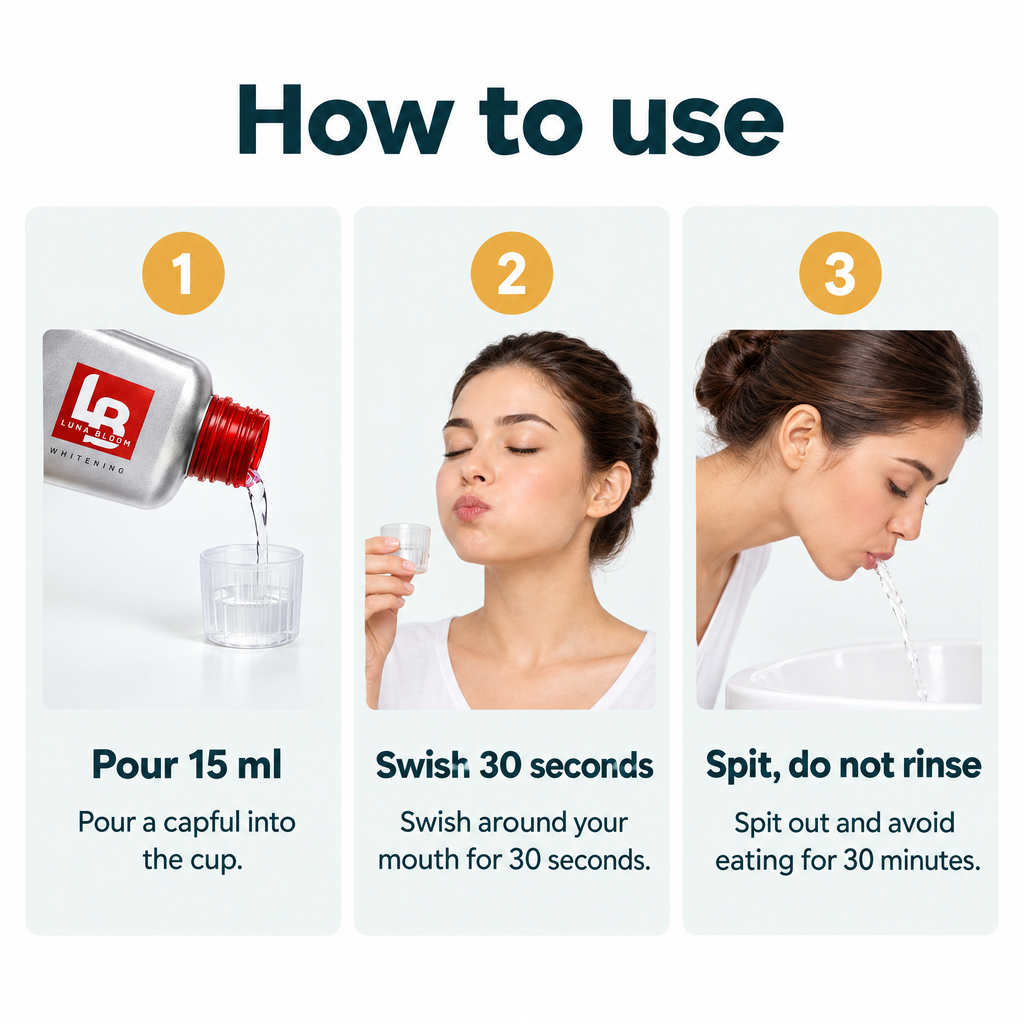 How to use

1

LB
LUNA BLOOM
WHITENING

Pour 15 ml

Pour a capful into the cup.

2

Swish 30 seconds

Swish around your mouth for 30 seconds.

3

Spit, do not rinse

Spit out and avoid eating for 30 minutes.