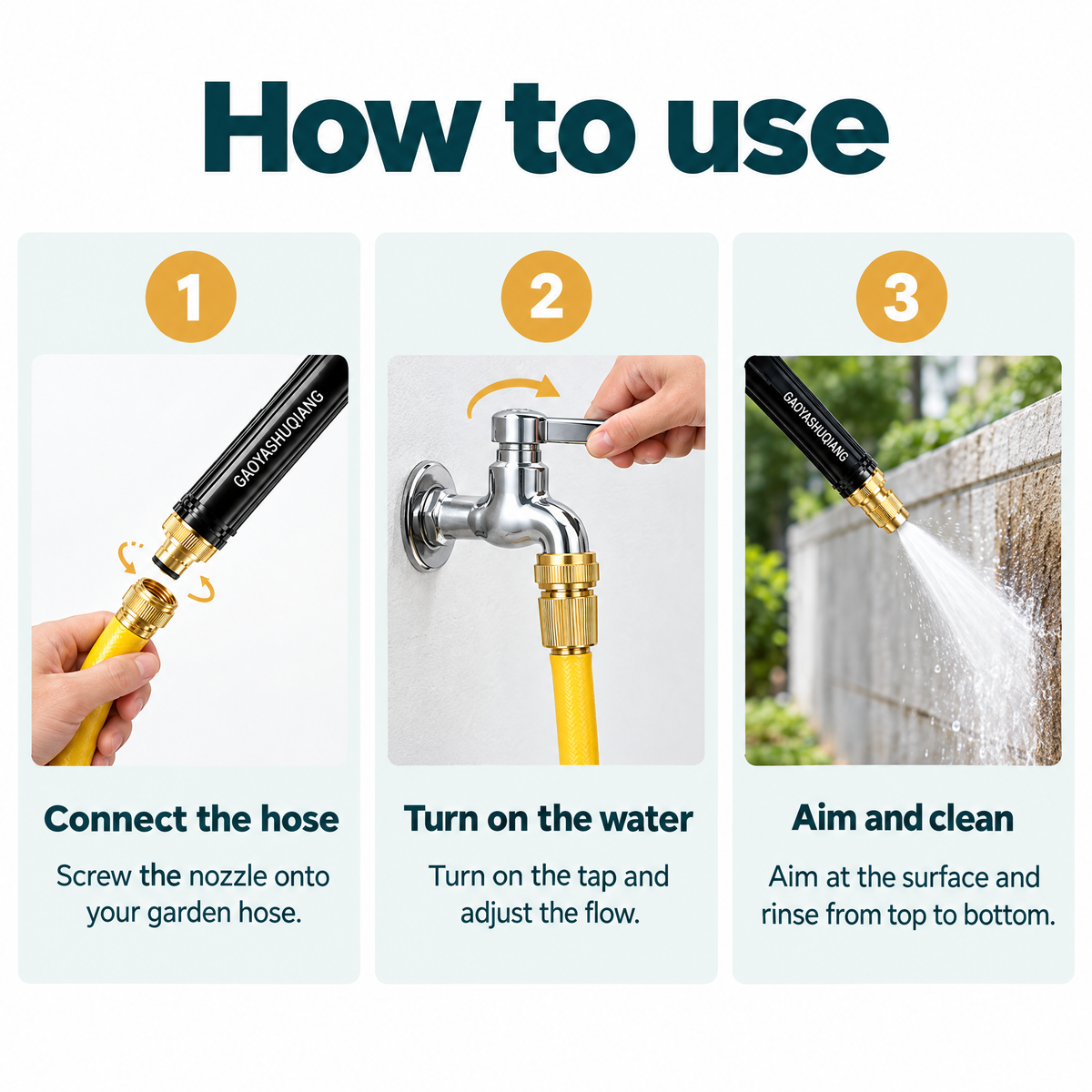 How to use

1

GAOYASHUQIANG

Connect the hose

Screw the nozzle onto your garden hose.

2

Turn on the water

Turn on the tap and adjust the flow.

3

GAOYASHUQIANG

Aim and clean

Aim at the surface and rinse from top to bottom.