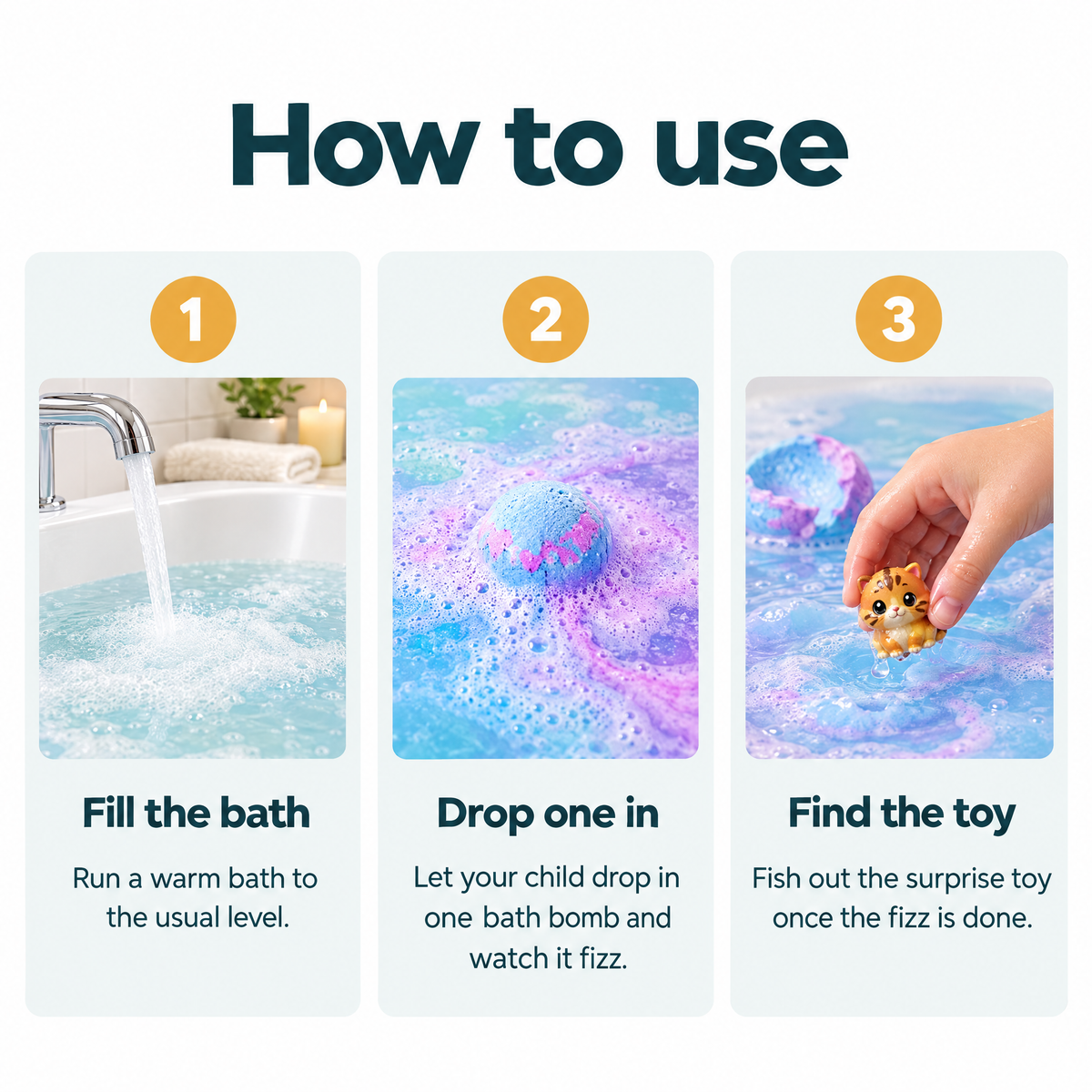 How to use

1

Fill the bath

Run a warm bath to the usual level.

2

Drop one in

Let your child drop in one bath bomb and watch it fizz.

3

Find the toy

Fish out the surprise toy once the fizz is done.